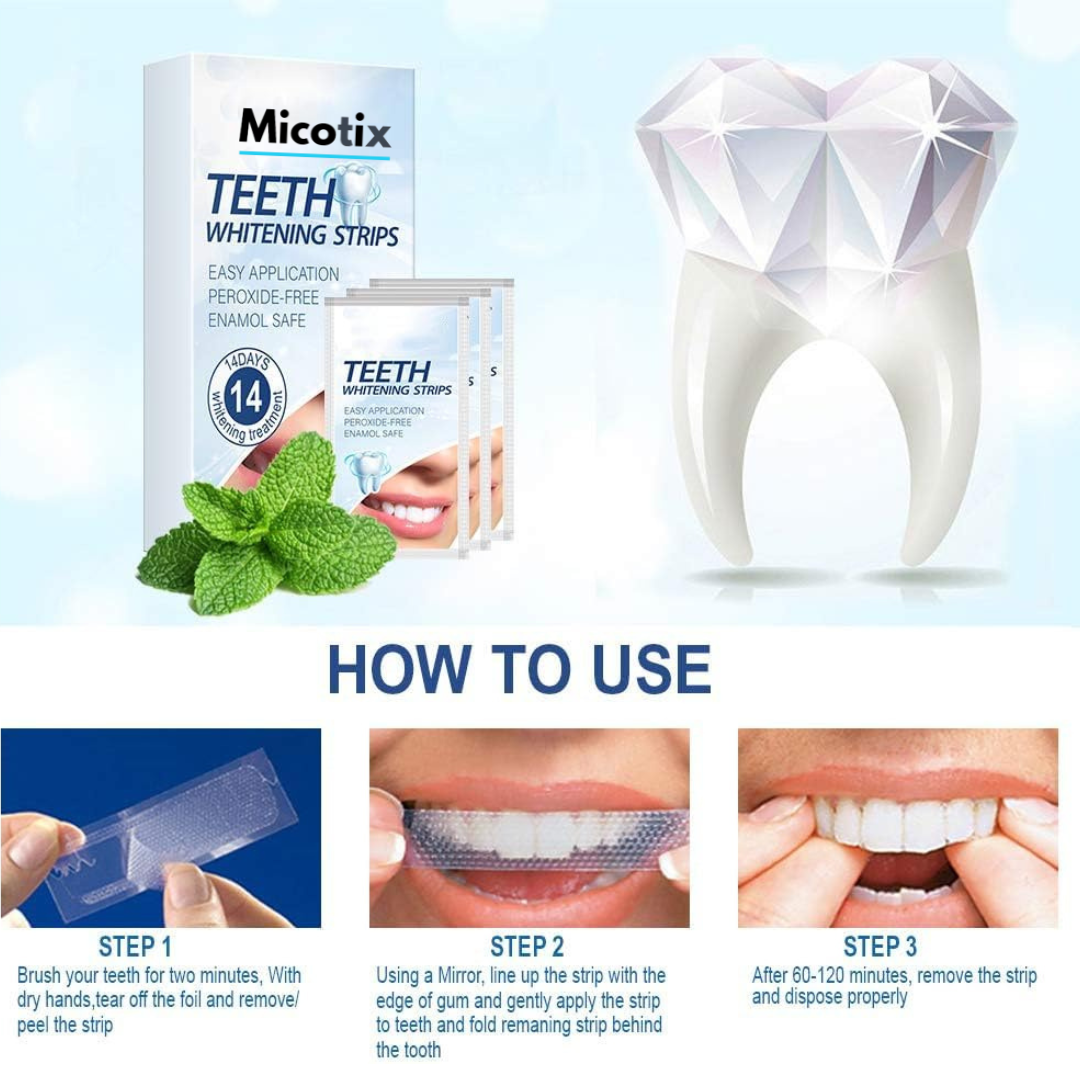 Micotix
TEETH
WHITENING STRIPS
EASY APPLICATION
PEROXIDE-FREE
ENAMOL SAFE
14DAYS
14
whitening treatment

TEETH
WHITENING STRIPS
EASY APPLICATION
PEROXIDE-FREE
ENAMOL SAFE

HOW TO USE

STEP 1
Brush your teeth for two minutes, With dry hands,tear off the foil and remove/ peel the strip

STEP 2
Using a Mirror, line up the strip with the edge of gum and gently apply the strip to teeth and fold remaning strip behind the tooth

STEP 3
After 60-120 minutes, remove the strip and dispose properly